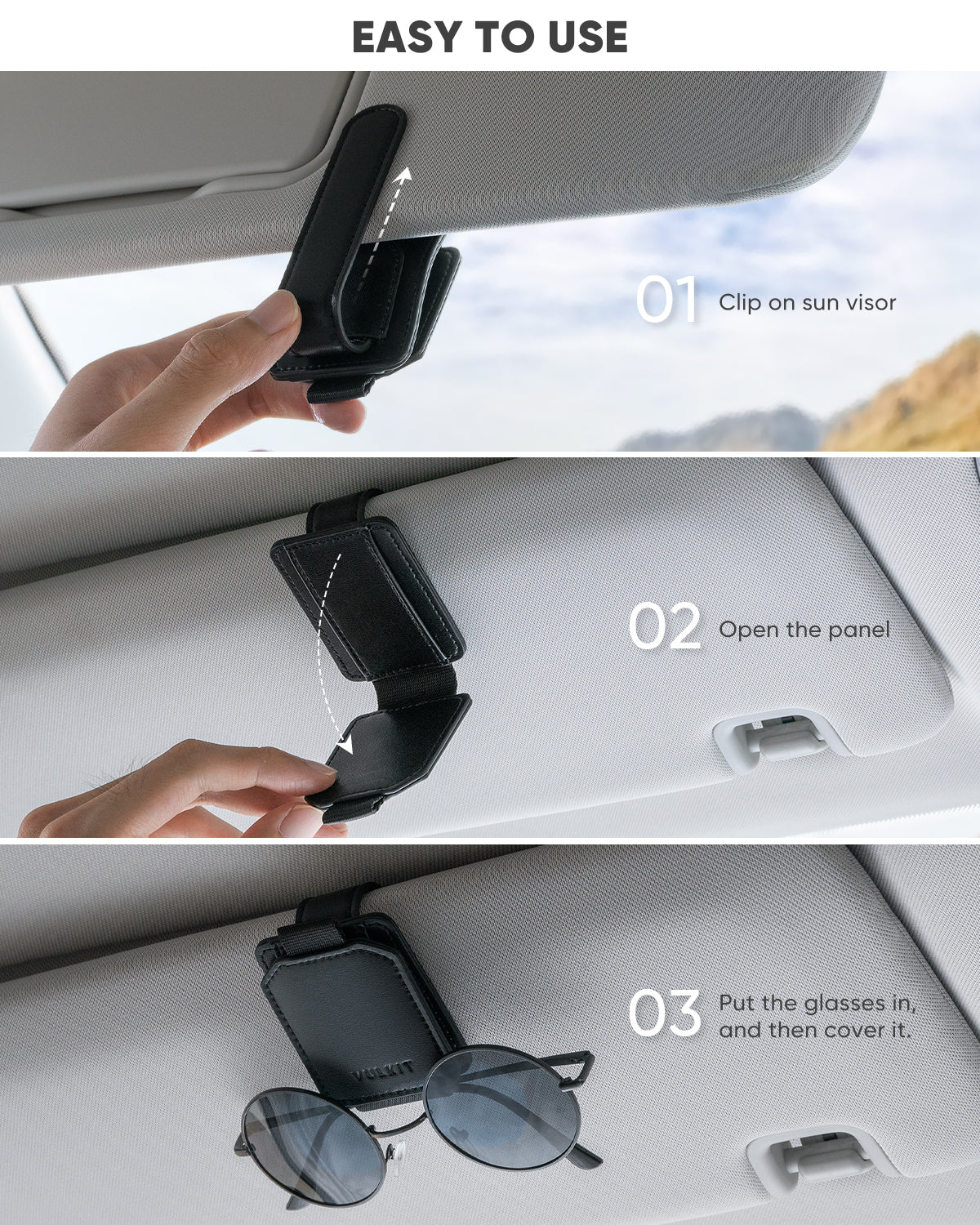 EASY TO USE

01 Clip on sun visor

02 Open the panel

03 Put the glasses in, and then cover it.

VULKIT